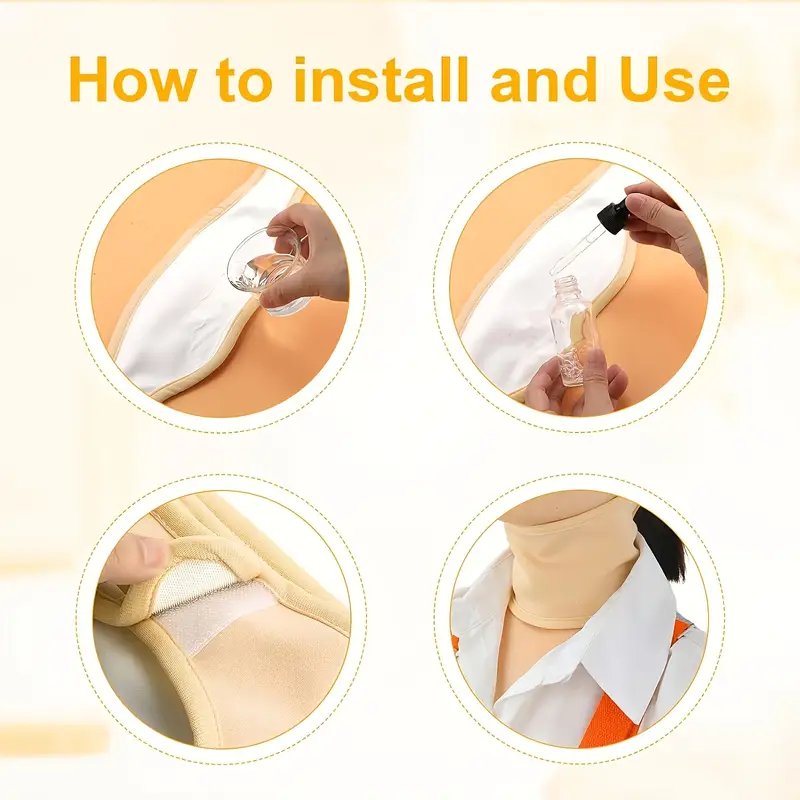 How to install and Use